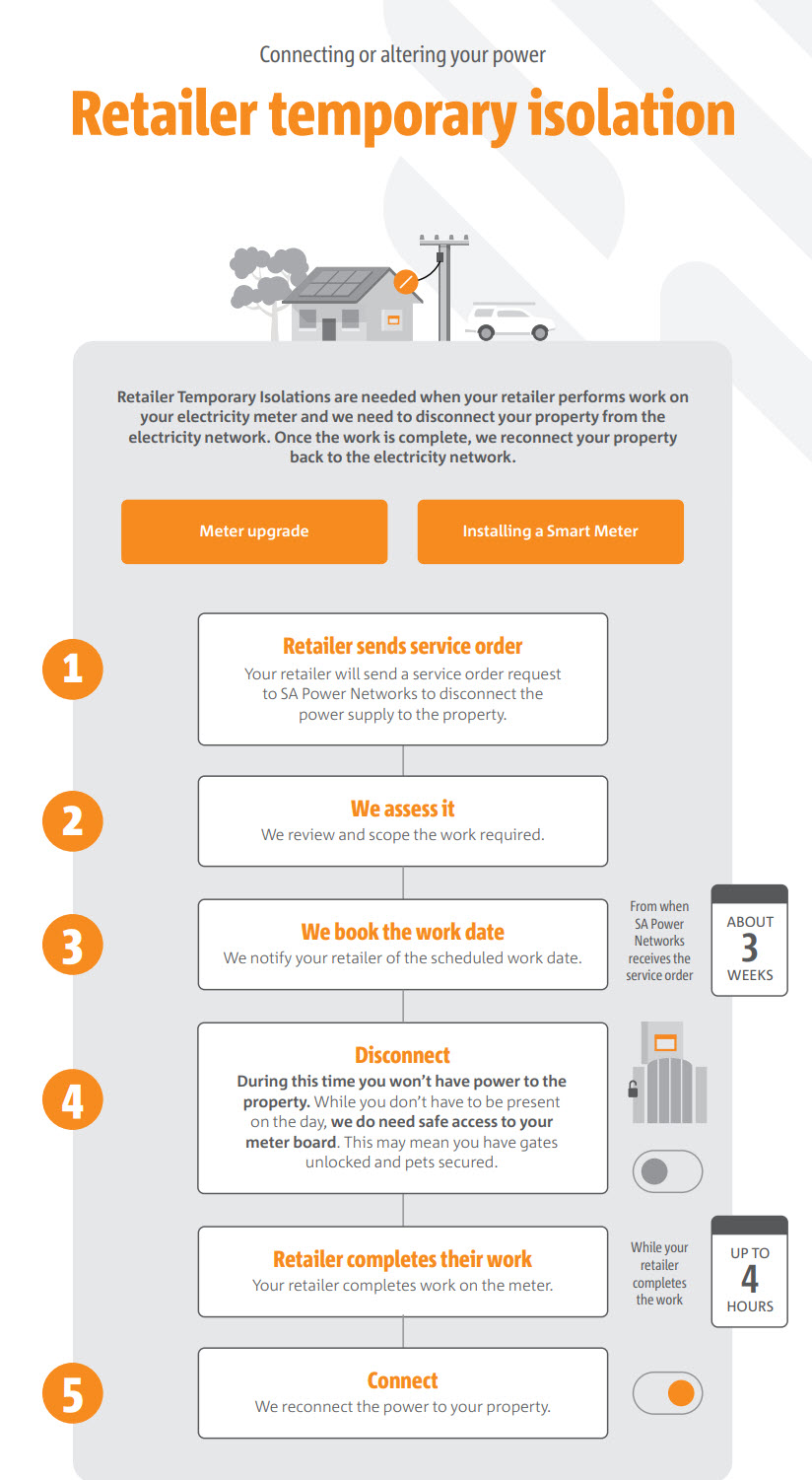 Connecting or altering your power

Retailer temporary isolation

Retailer Temporary Isolations are needed when your retailer performs work on your electricity meter and we need to disconnect your property from the electricity network. Once the work is complete, we reconnect your property back to the electricity network.

Meter upgrade

Installing a Smart Meter

1

Retailer sends service order
Your retailer will send a service order request to SA Power Networks to disconnect the power supply to the property.

2

We assess it
We review and scope the work required.

3

We book the work date
We notify your retailer of the scheduled work date.

From when SA Power Networks receives the service order

ABOUT
3
WEEKS

4

Disconnect
During this time you won't have power to the property. While you don't have to be present on the day, we do need safe access to your meter board. This may mean you have gates unlocked and pets secured.

Retailer completes their work
Your retailer completes work on the meter.

While your retailer completes the work

UP TO
4
HOURS

5

Connect
We reconnect the power to your property.